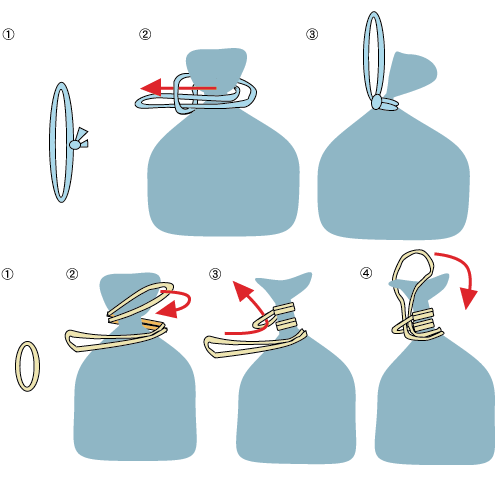 ①
②
③
①
②
③
④